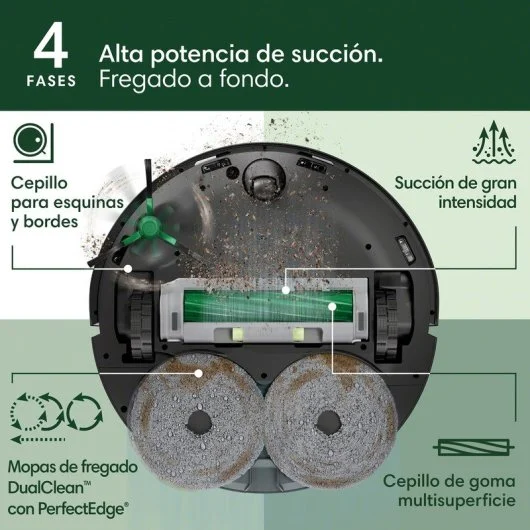 4 FASES

Alta potencia de succión.
Fregado a fondo.

Cepillo para esquinas y bordes

Succión de gran intensidad

Mopas de fregado DualClean™ con PerfectEdge®

Cepillo de goma multisuperficie